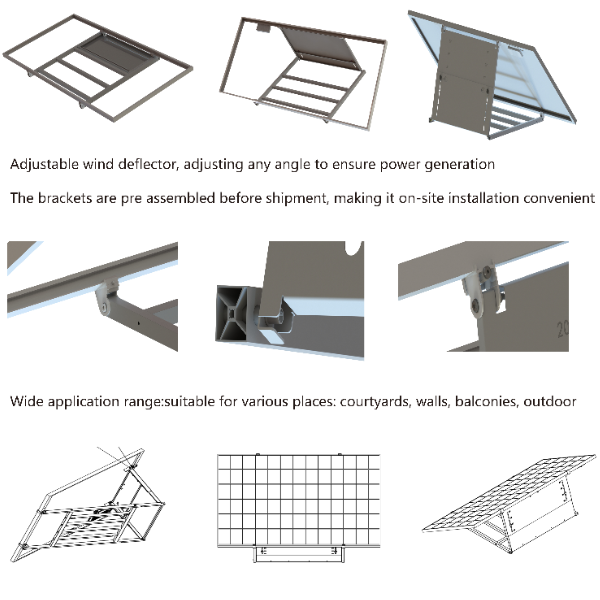 Adjustable wind deflector, adjusting any angle to ensure power generation

The brackets are pre assembled before shipment, making it on-site installation convenient

20

Wide application range:suitable for various places: courtyards, walls, balconies, outdoor