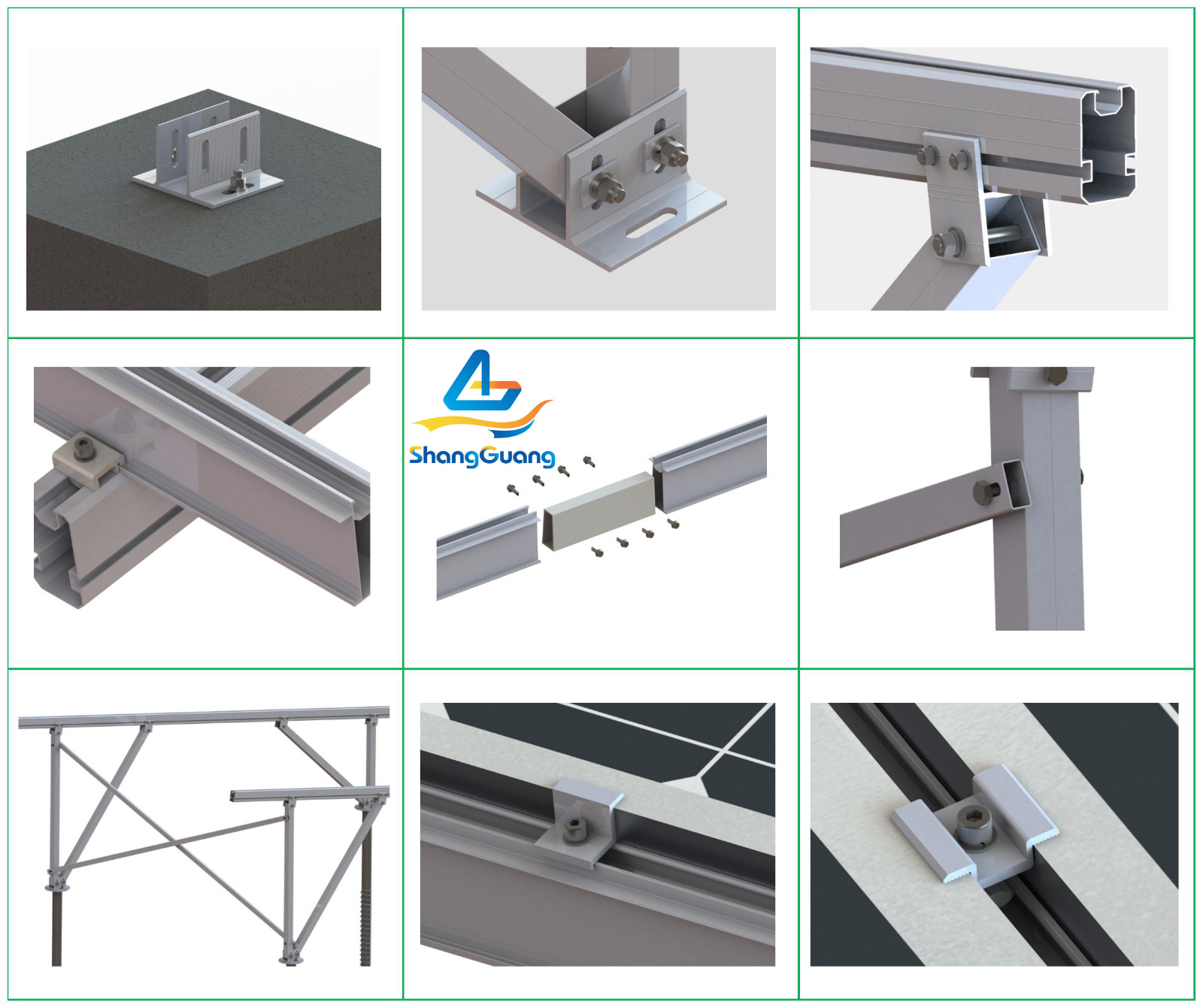 ShangGuang